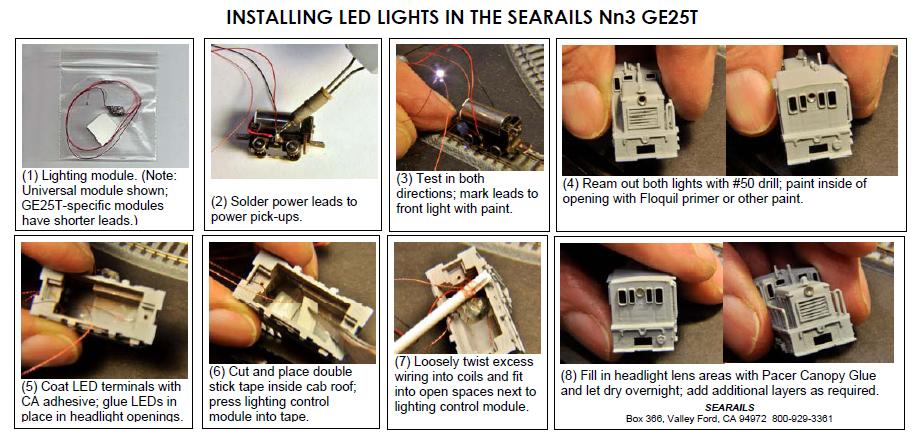 INSTALLING LED LIGHTS IN THE SEARAILS Nn3 GE25T

(1) Lighting module. (Note: Universal module shown; GE25T-specific modules have shorter leads.)

(2) Solder power leads to power pick-ups.

(3) Test in both directions; mark leads to front light with paint.

(4) Ream out both lights with #50 drill; paint inside of opening with Floquil primer or other paint.

(5) Coat LED terminals with CA adhesive; glue LEDs in place in headlight openings.

(6) Cut and place double stick tape inside cab roof; press lighting control module into tape.

(7) Loosely twist excess wiring into coils and fit into open spaces next to lighting control module.

(8) Fill in headlight lens areas with Pacer Canopy Glue and let dry overnight; add additional layers as required.

SEARAILS
Box 366, Valley Ford, CA 94972 800-929-3361